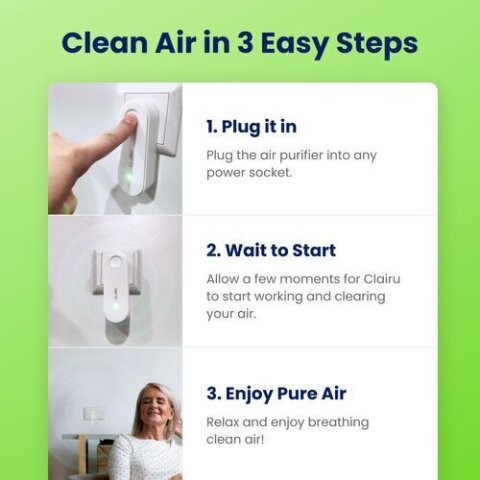 Clean Air in 3 Easy Steps

1. Plug it in

Plug the air purifier into any power socket.

2. Wait to Start

Allow a few moments for Clairu to start working and clearing your air.

3. Enjoy Pure Air

Relax and enjoy breathing clean air!